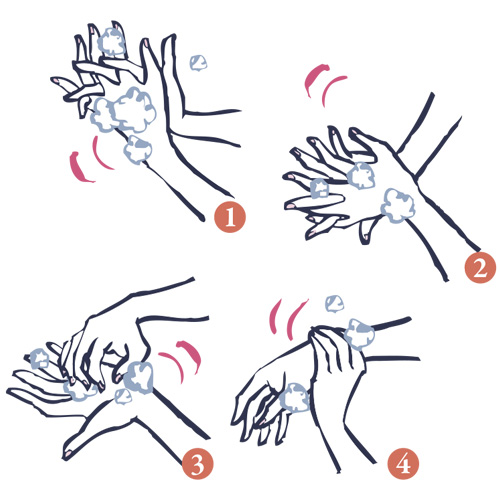 1

2

3

4